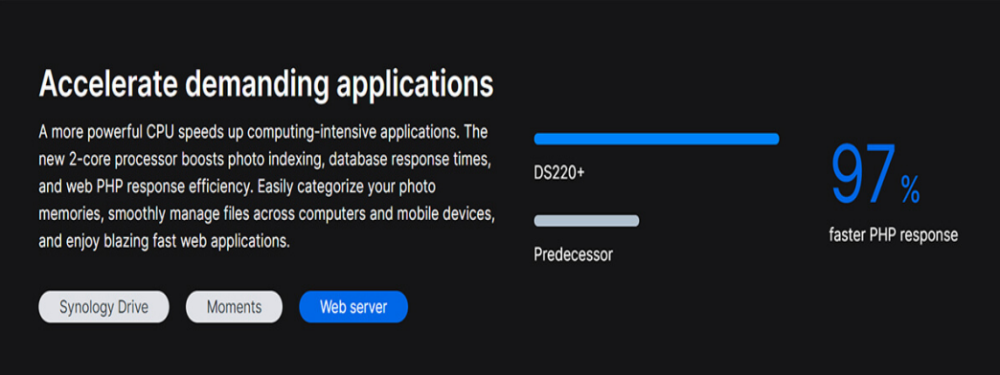 Accelerate demanding applications

A more powerful CPU speeds up computing-intensive applications. The new 2-core processor boosts photo indexing, database response times, and web PHP response efficiency. Easily categorize your photo memories, smoothly manage files across computers and mobile devices, and enjoy blazing fast web applications.

Synology Drive
Moments
Web server

DS220+

Predecessor

97 %
faster PHP response