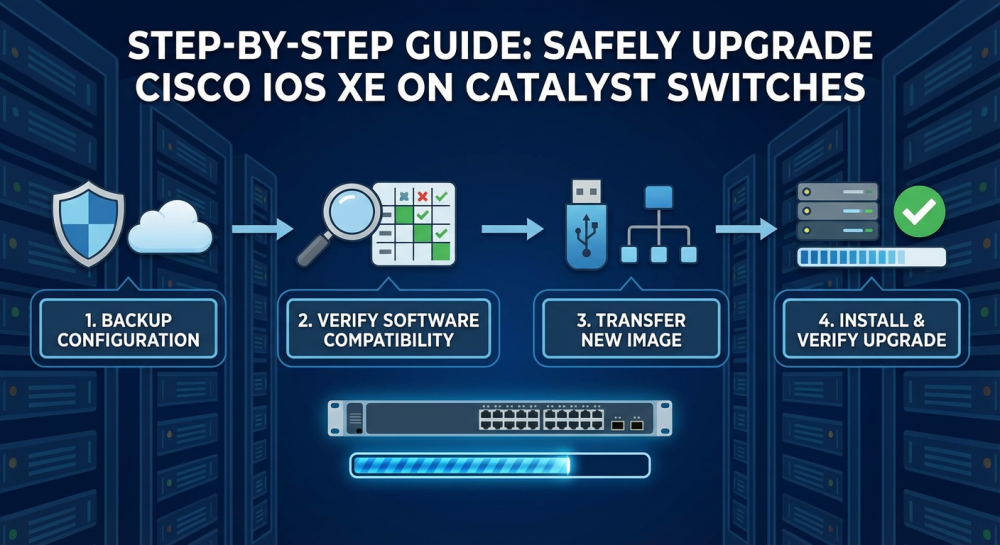 STEP-BY-STEP GUIDE: SAFELY UPGRADE CISCO IOS XE ON CATALYST SWITCHES

1. BACKUP CONFIGURATION

2. VERIFY SOFTWARE COMPATIBILITY

3. TRANSFER NEW IMAGE

4. INSTALL & VERIFY UPGRADE